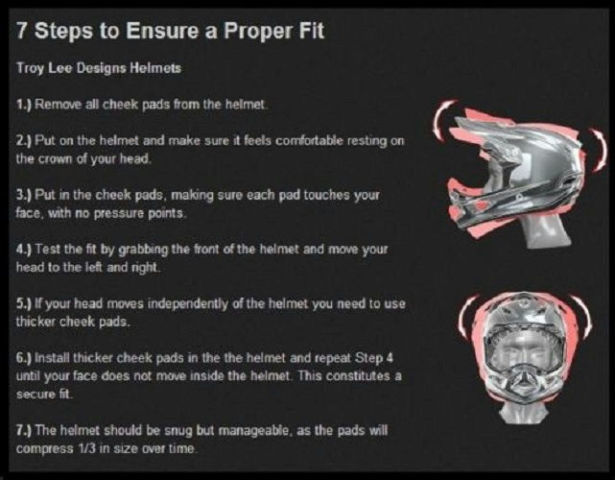 7 Steps to Ensure a Proper Fit

Troy Lee Designs Helmets

1.) Remove all cheek pads from the helmet.

2.) Put on the helmet and make sure it feels comfortable resting on the crown of your head.

3.) Put in the cheek pads, making sure each pad touches your face, with no pressure points.

4.) Test the fit by grabbing the front of the helmet and move your head to the left and right.

5.) If your head moves independently of the helmet you need to use thicker cheek pads.

6.) Install thicker cheek pads in the the helmet and repeat Step 4 until your face does not move inside the helmet. This constitutes a secure fit.

7.) The helmet should be snug but manageable, as the pads will compress 1/3 in size over time.