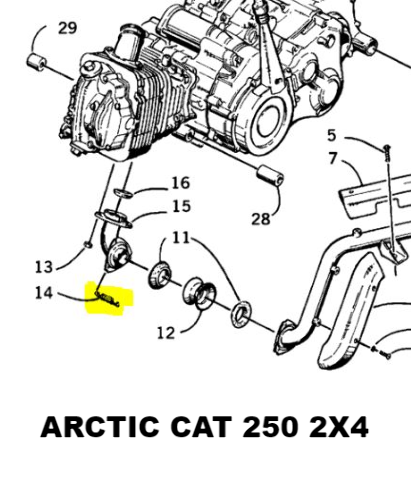 29

5

7

16

15

28

11

13

14

12

ARCTIC CAT 250 2X4